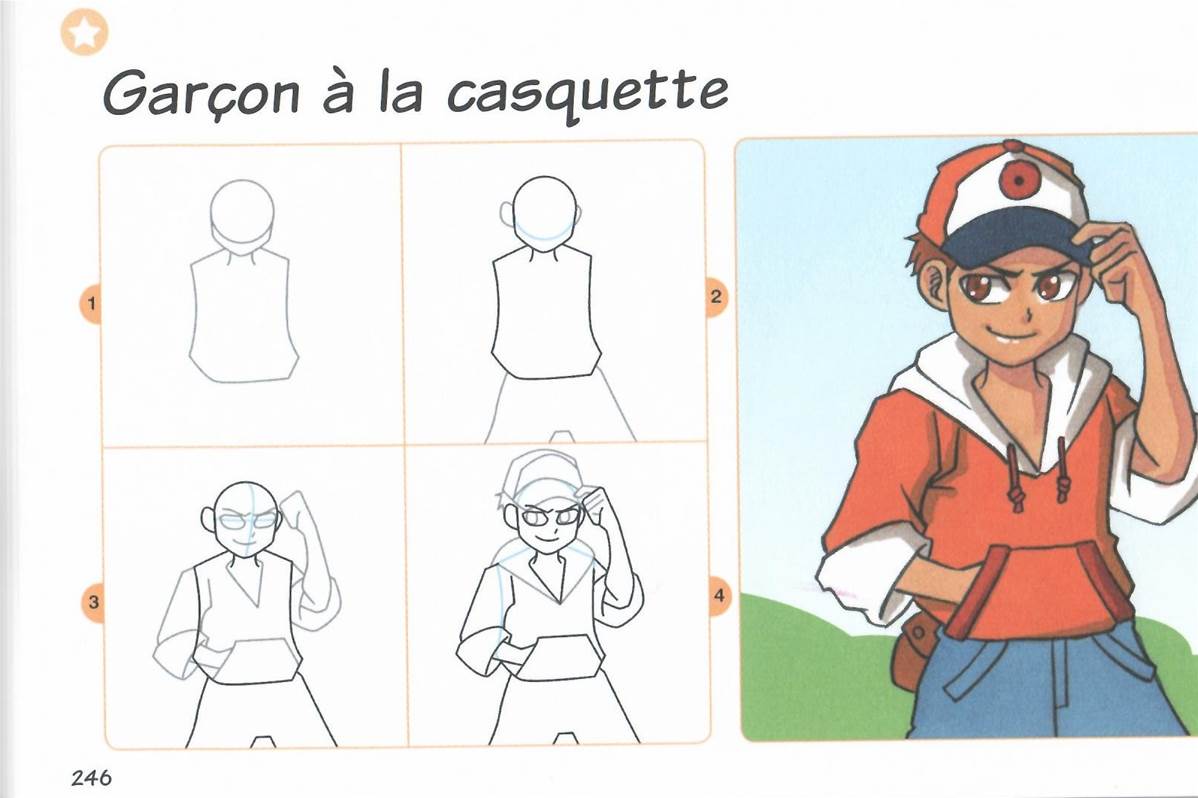 Garçon à la casquette

1

2

3

4

246